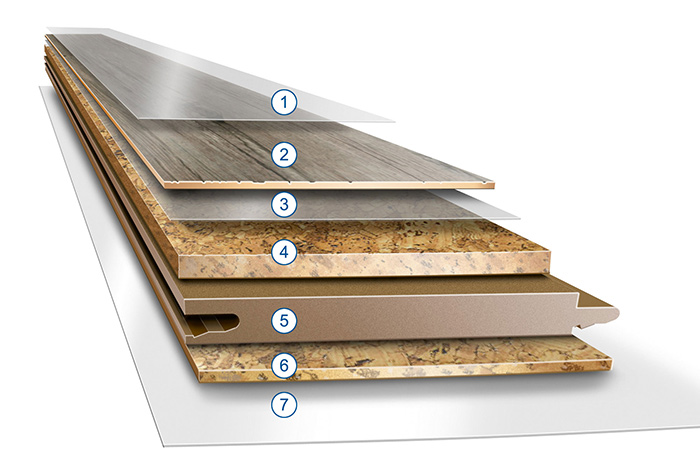 1
2
3
4
5
6
7